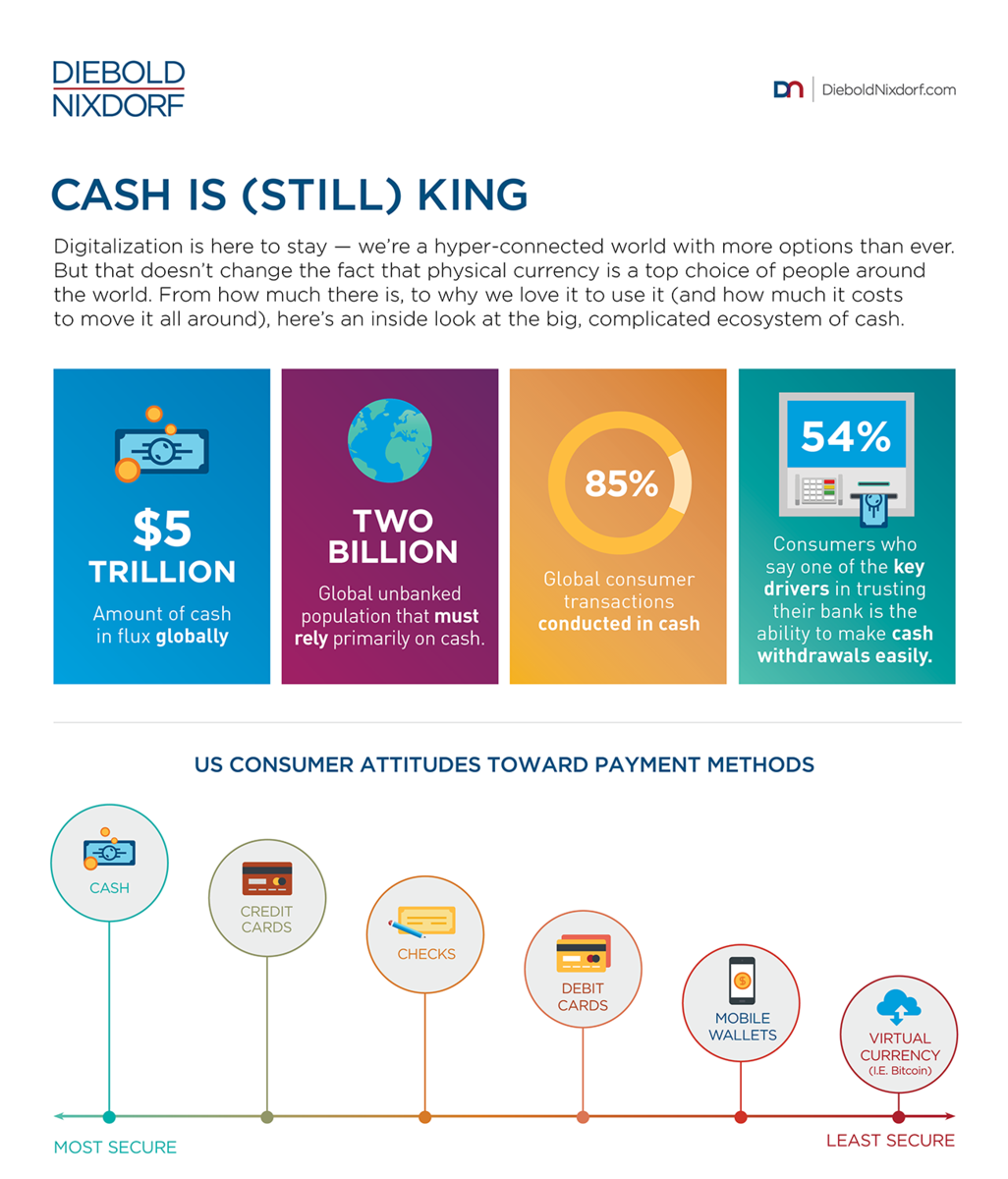 DIEBOLD NIXDORF

DN | DieboldNixdorf.com

CASH IS (STILL) KING

Digitalization is here to stay — we're a hyper-connected world with more options than ever. But that doesn't change the fact that physical currency is a top choice of people around the world. From how much there is, to why we love it to use it (and how much it costs to move it all around), here's an inside look at the big, complicated ecosystem of cash.

$5 TRILLION
Amount of cash in flux globally

TWO BILLION
Global unbanked population that must rely primarily on cash.

85%
Global consumer transactions conducted in cash

54%
Consumers who say one of the key drivers in trusting their bank is the ability to make cash withdrawals easily.

US CONSUMER ATTITUDES TOWARD PAYMENT METHODS

CASH

CREDIT CARDS

CHECKS

DEBIT CARDS

MOBILE WALLETS

VIRTUAL CURRENCY (I.E. Bitcoin)

MOST SECURE

LEAST SECURE